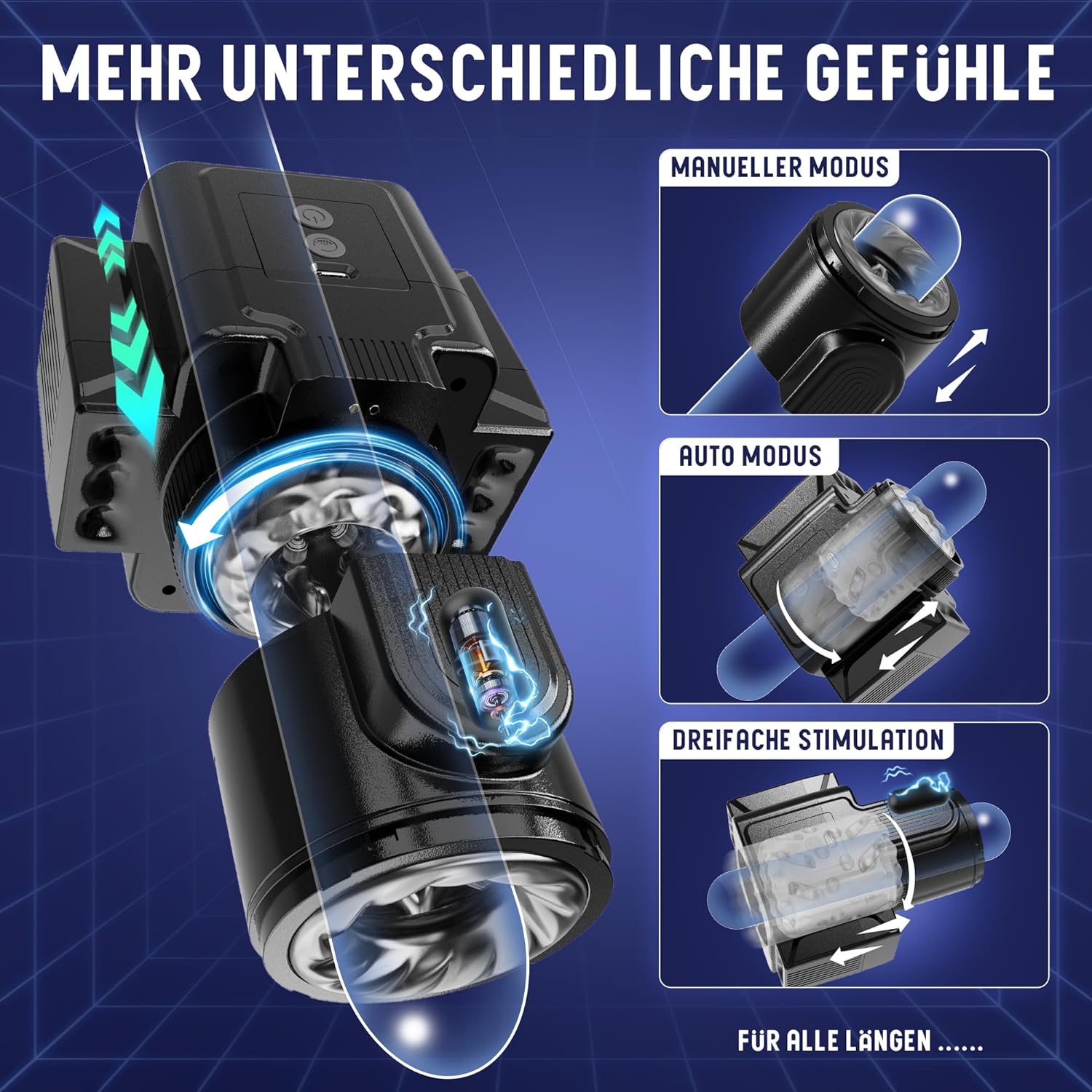 MEHR UNTERSCHIEDLICHE GEFÜHLE

MANUELLER MODUS

AUTO MODUS

DREIFACHE STIMULATION

FÜR ALLE LÄNGEN ......