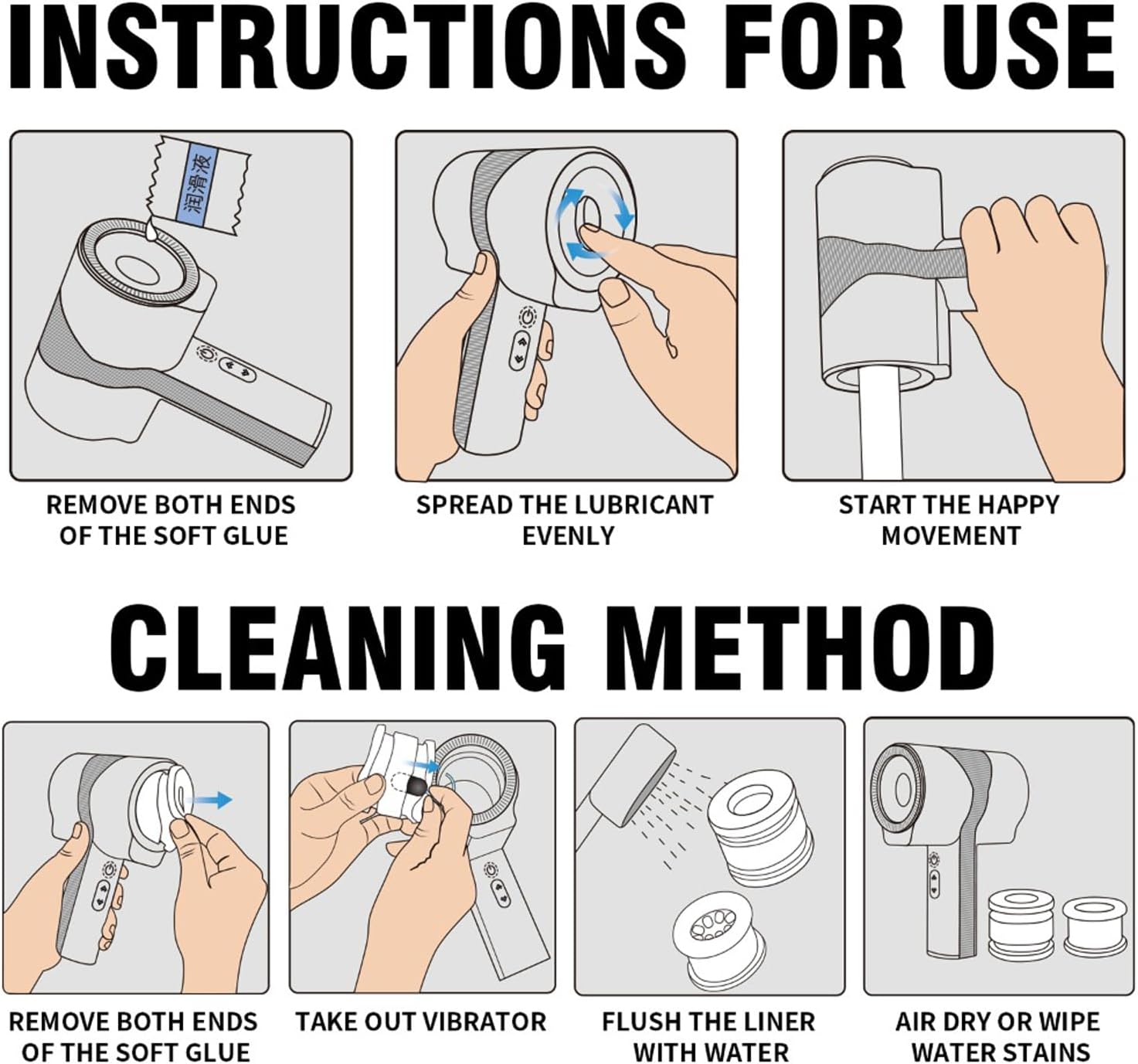 INSTRUCTIONS FOR USE

润滑液

REMOVE BOTH ENDS OF THE SOFT GLUE

SPREAD THE LUBRICANT EVENLY

START THE HAPPY MOVEMENT

CLEANING METHOD

REMOVE BOTH ENDS OF THE SOFT GLUE

TAKE OUT VIBRATOR

FLUSH THE LINER WITH WATER

AIR DRY OR WIPE WATER STAINS